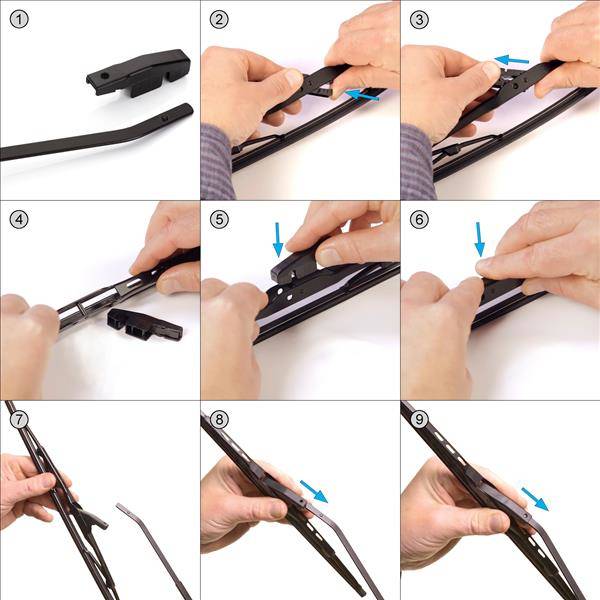 1
2
3
4
5
6
7
8
9