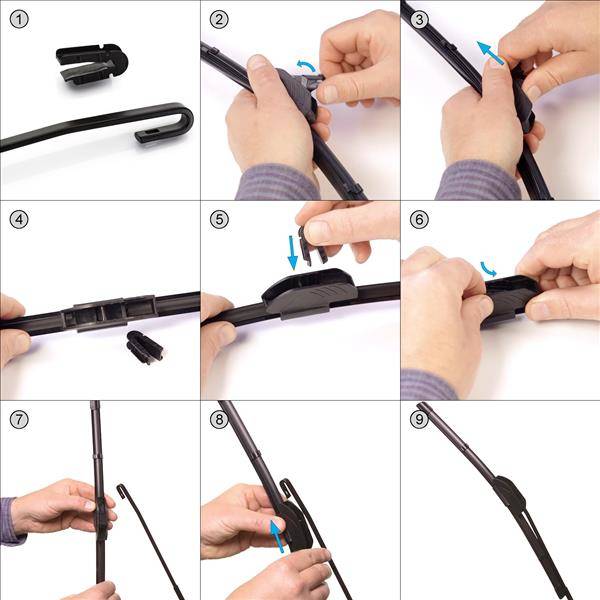 1

2

3

4

5

6

7

8

9